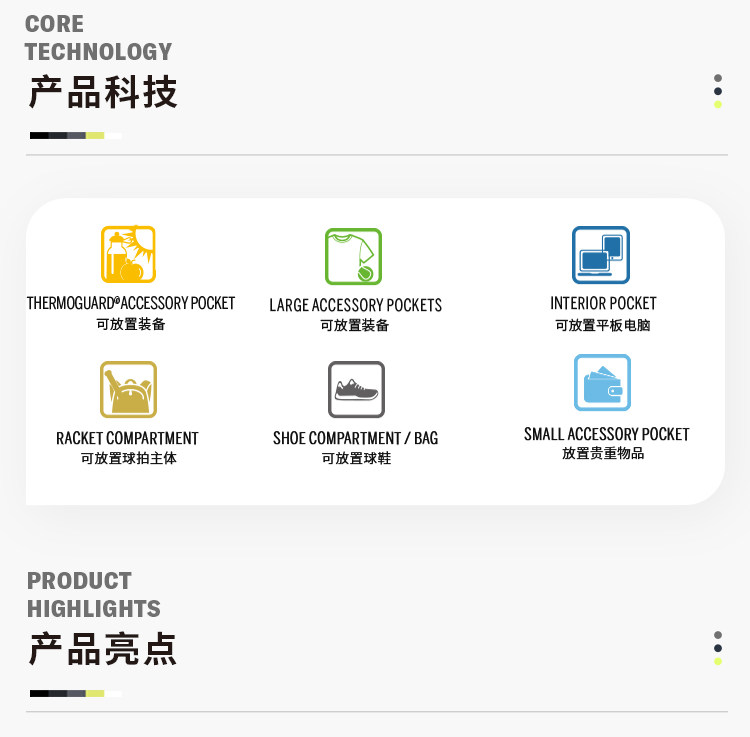 CORE
TECHNOLOGY
产品科技

THERMOGUARD® ACCESSORY POCKET
可放置装备

LARGE ACCESSORY POCKETS
可放置装备

INTERIOR POCKET
可放置平板电脑

RACKET COMPARTMENT
可放置球拍主体

SHOE COMPARTMENT / BAG
可放置球鞋

SMALL ACCESSORY POCKET
放置贵重物品

PRODUCT
HIGHLIGHTS
产品亮点